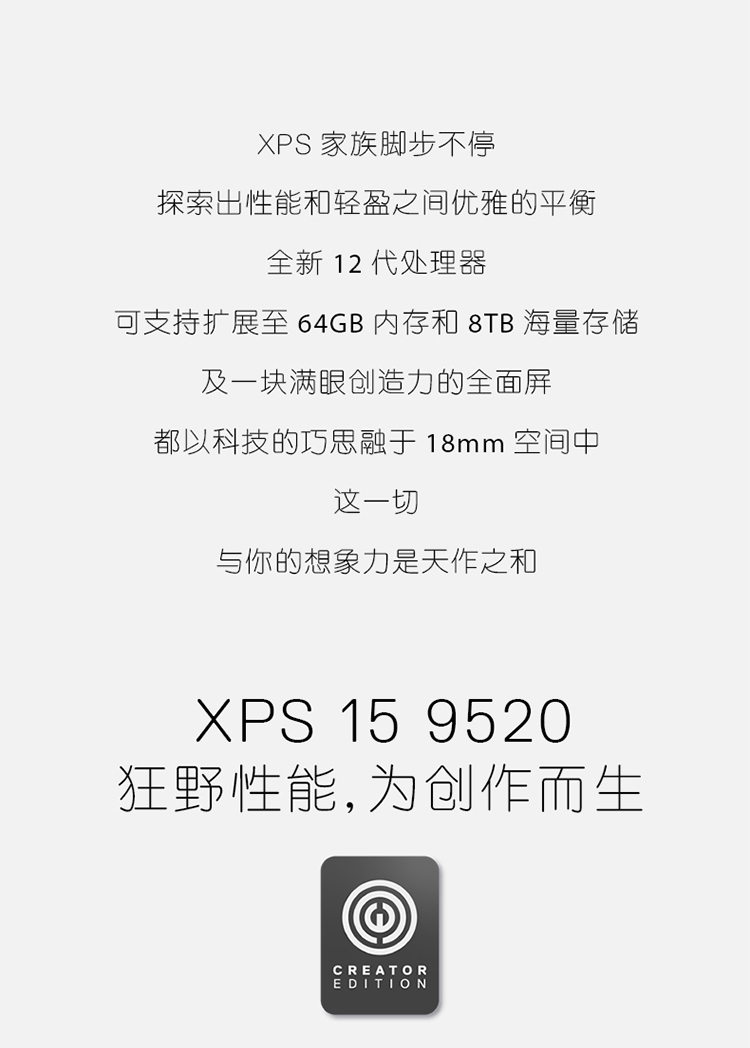 XPS家族脚步不停

探索出性能和轻盈之间优雅的平衡

全新12代处理器

可支持扩展至64GB内存和8TB海量存储

及一块满眼创造力的全面屏

都以科技的巧思融于18mm空间中

这一切

与你的想象力是天作之和

XPS 15 9520
狂野性能,为创作而生

CREATOR
EDITION