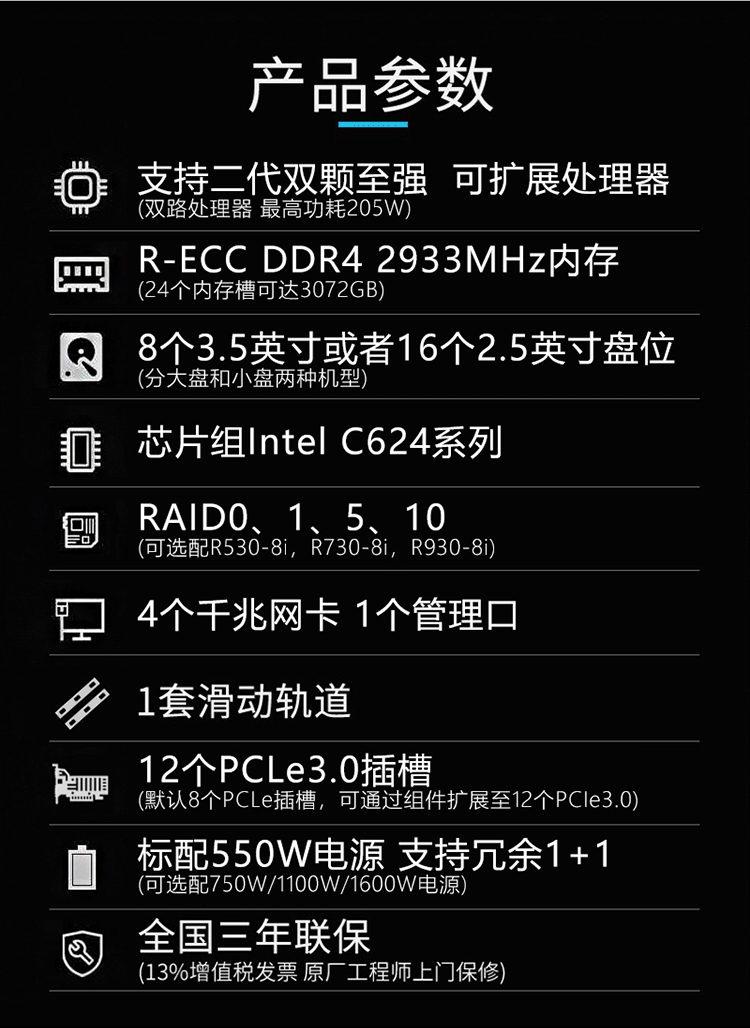 产品参数

支持二代双颗至强 可扩展处理器
(双路处理器 最高功耗205W)

R-ECC DDR4 2933MHz内存
(24个内存槽可达3072GB)

8个3.5英寸或者16个2.5英寸盘位
(分大盘和小盘两种机型)

芯片组Intel C624系列

RAID0、1、5、10
(可选配R530-8i，R730-8i，R930-8i)

4个千兆网卡 1个管理口

1套滑动轨道

12个PCLe3.0插槽
(默认8个PCLe插槽，可通过组件扩展至12个PCIe3.0)

标配550W电源 支持冗余1+1
(可选配750W/1100W/1600W电源)

全国三年联保
(13%增值税发票 原厂工程师上门保修)